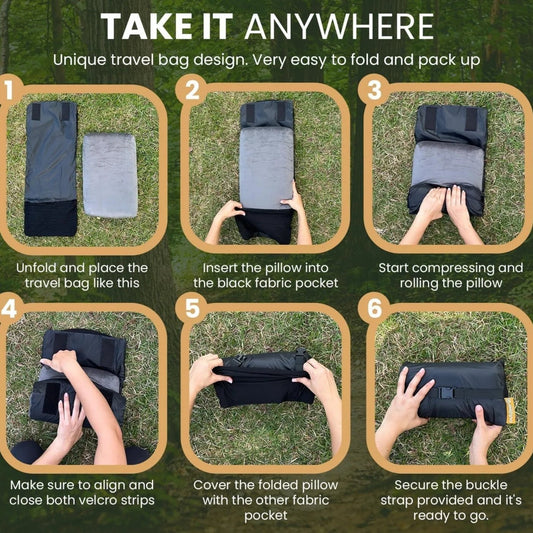 TAKE IT ANYWHERE

Unique travel bag design. Very easy to fold and pack up

1

Unfold and place the travel bag like this

2

Insert the pillow into the black fabric pocket

3

Start compressing and rolling the pillow

4

Make sure to align and close both velcro strips

5

Cover the folded pillow with the other fabric pocket

6

Secure the buckle strap provided and it's ready to go.