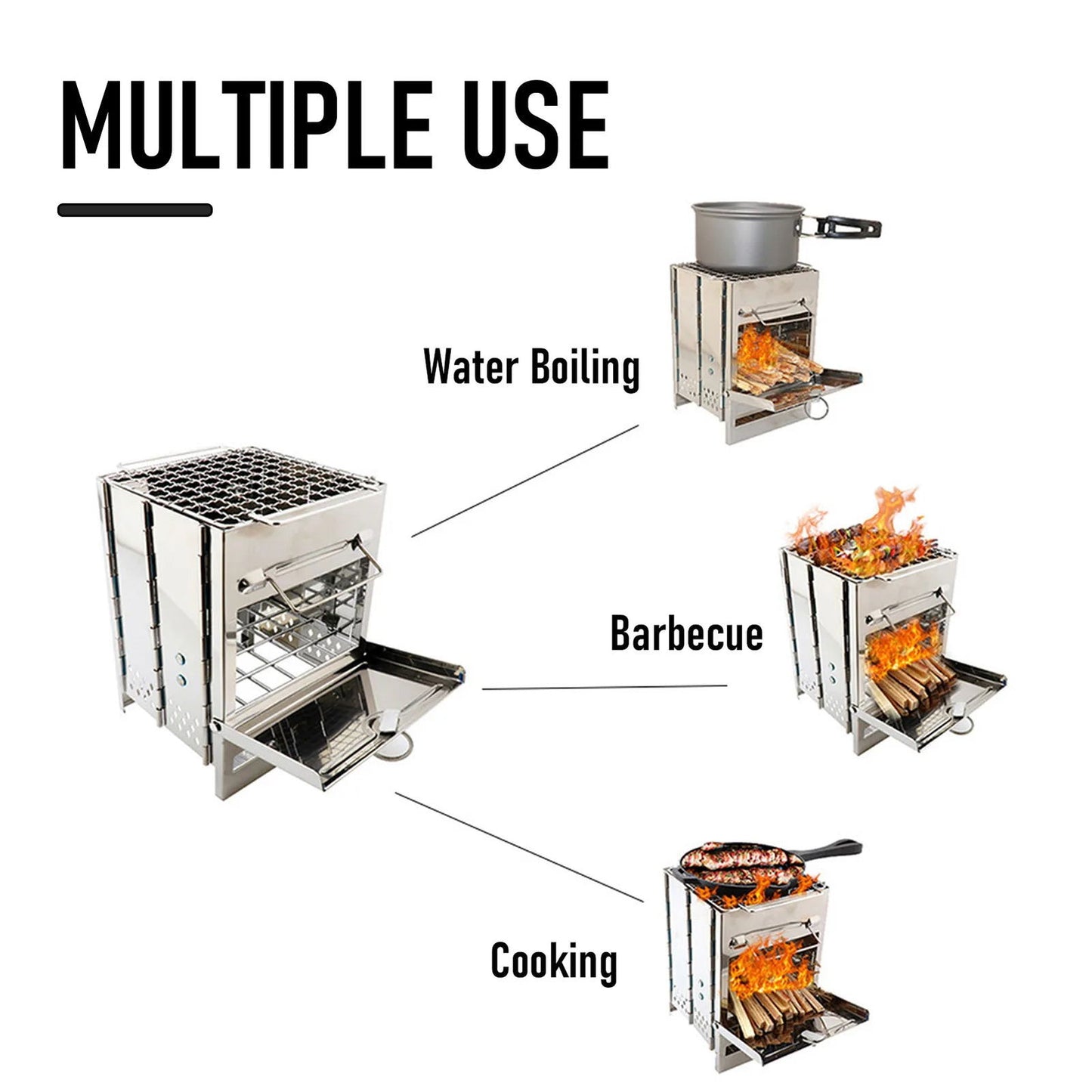 MULTIPLE USE

Water Boiling

Barbecue

Cooking