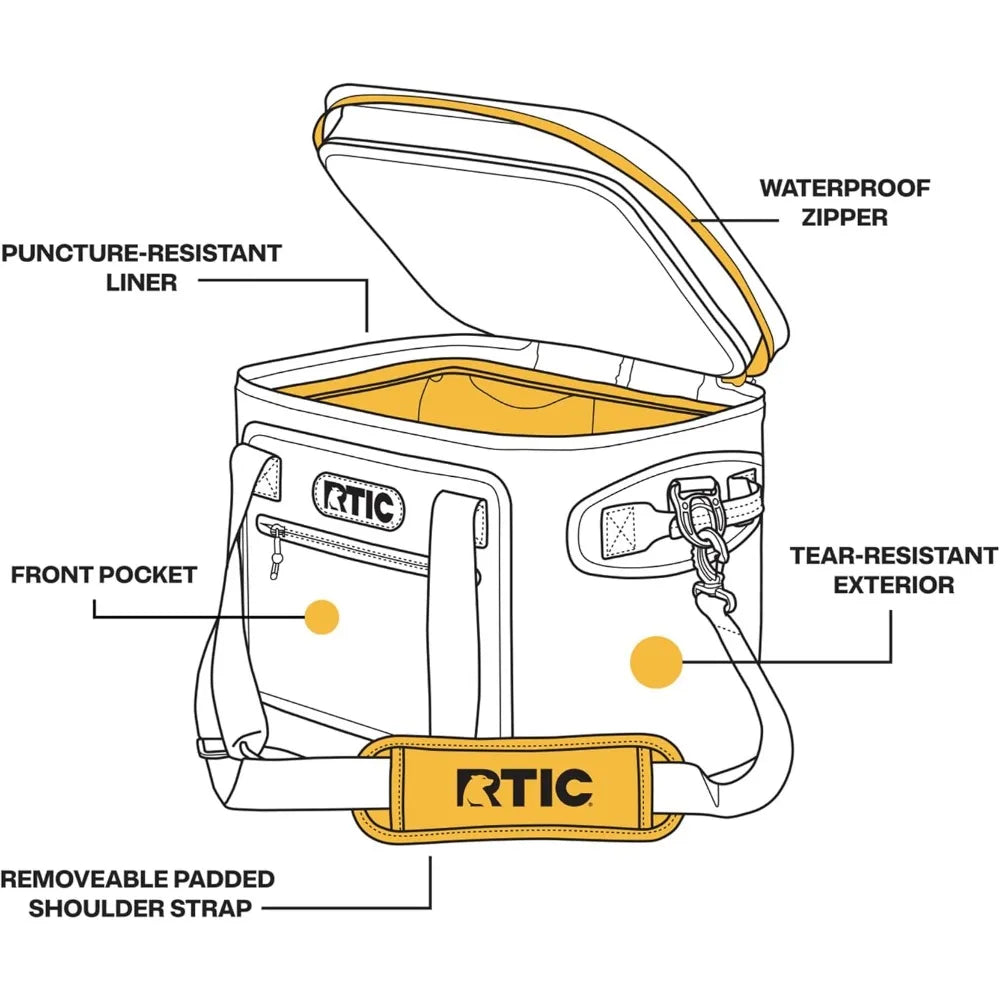 WATERPROOF ZIPPER

PUNCTURE-RESISTANT LINER

RTIC

FRONT POCKET

TEAR-RESISTANT EXTERIOR

RTIC

REMOVEABLE PADDED SHOULDER STRAP